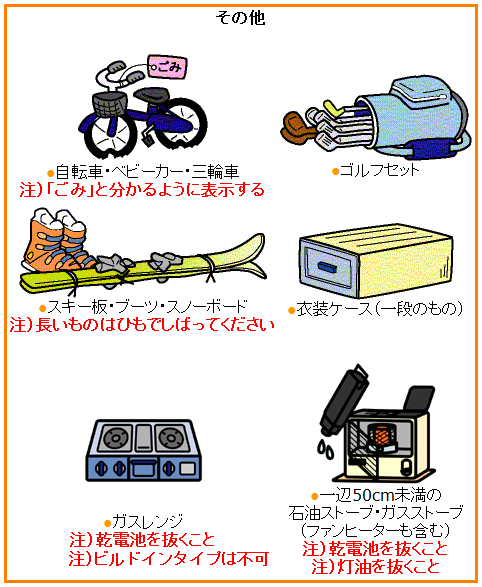 その他

ごみ

●自転車・ベビーカー・三輪車
注)「ごみ」と分かるように表示する

●ゴルフセット

●スキー板・ブーツ・スノーボード
注)長いものはひもでしばってください

●衣装ケース(一段のもの)

●ガスレンジ
注)乾電池を抜くこと
注)ビルドインタイプは不可

●一辺50cm未満の
石油ストーブ・ガスストーブ
(ファンヒーターも含む)
注)乾電池を抜くこと
注)灯油を抜くこと